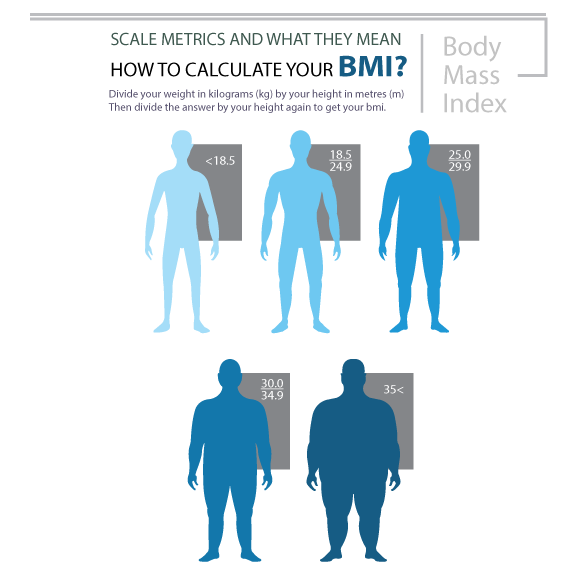 SCALE METRICS AND WHAT THEY MEAN

HOW TO CALCULATE YOUR BMI?

Divide your weight in kilograms (kg) by your height in metres (m)
Then divide the answer by your height again to get your bmi.

Body
Mass
Index

<18.5

18.5
24.9

25.0
29.9

30.0
34.9

35<