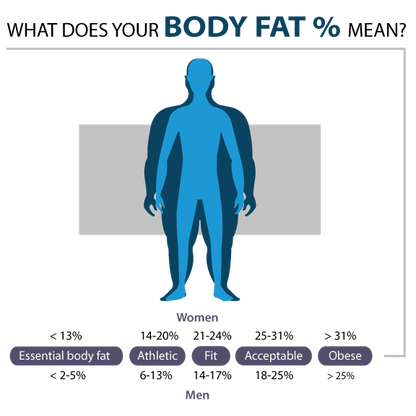 WHAT DOES YOUR BODY FAT % MEAN?

Women

< 13% 14-20% 21-24% 25-31% > 31%

Essential body fat Athletic Fit Acceptable Obese

< 2-5% 6-13% 14-17% 18-25% > 25%

Men