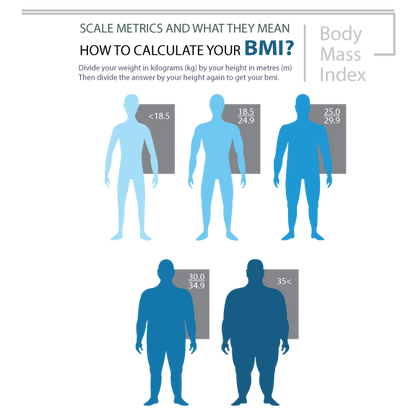 SCALE METRICS AND WHAT THEY MEAN

HOW TO CALCULATE YOUR BMI?

Divide your weight in kilograms (kg) by your height in metres (m)
Then divide the answer by your height again to get your bmi.

Body
Mass
Index

<18.5

18.5
24.9

25.0
29.9

30.0
34.9

35<