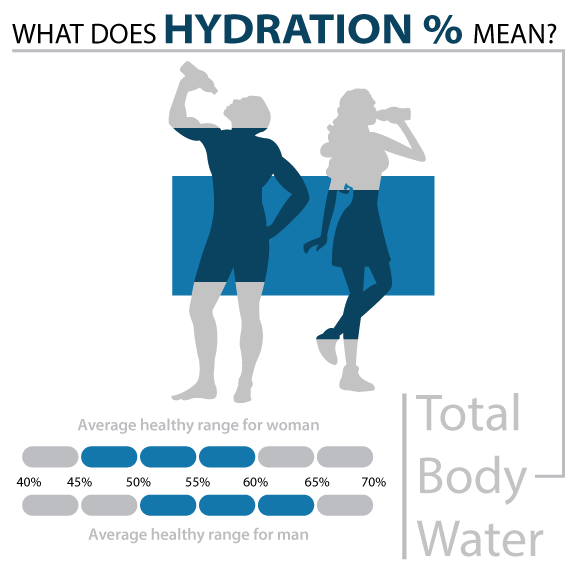 WHAT DOES HYDRATION % MEAN?

Average healthy range for woman

40% 45% 50% 55% 60% 65% 70%

Average healthy range for man

Total Body Water