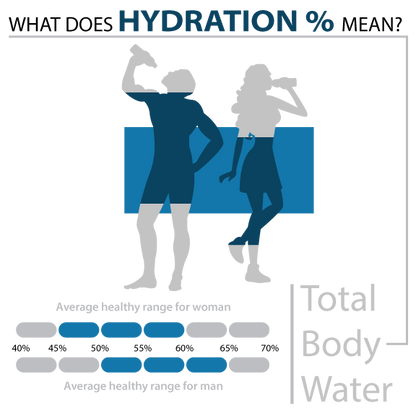 WHAT DOES HYDRATION % MEAN?

Average healthy range for woman

40% 45% 50% 55% 60% 65% 70%

Average healthy range for man

Total Body Water