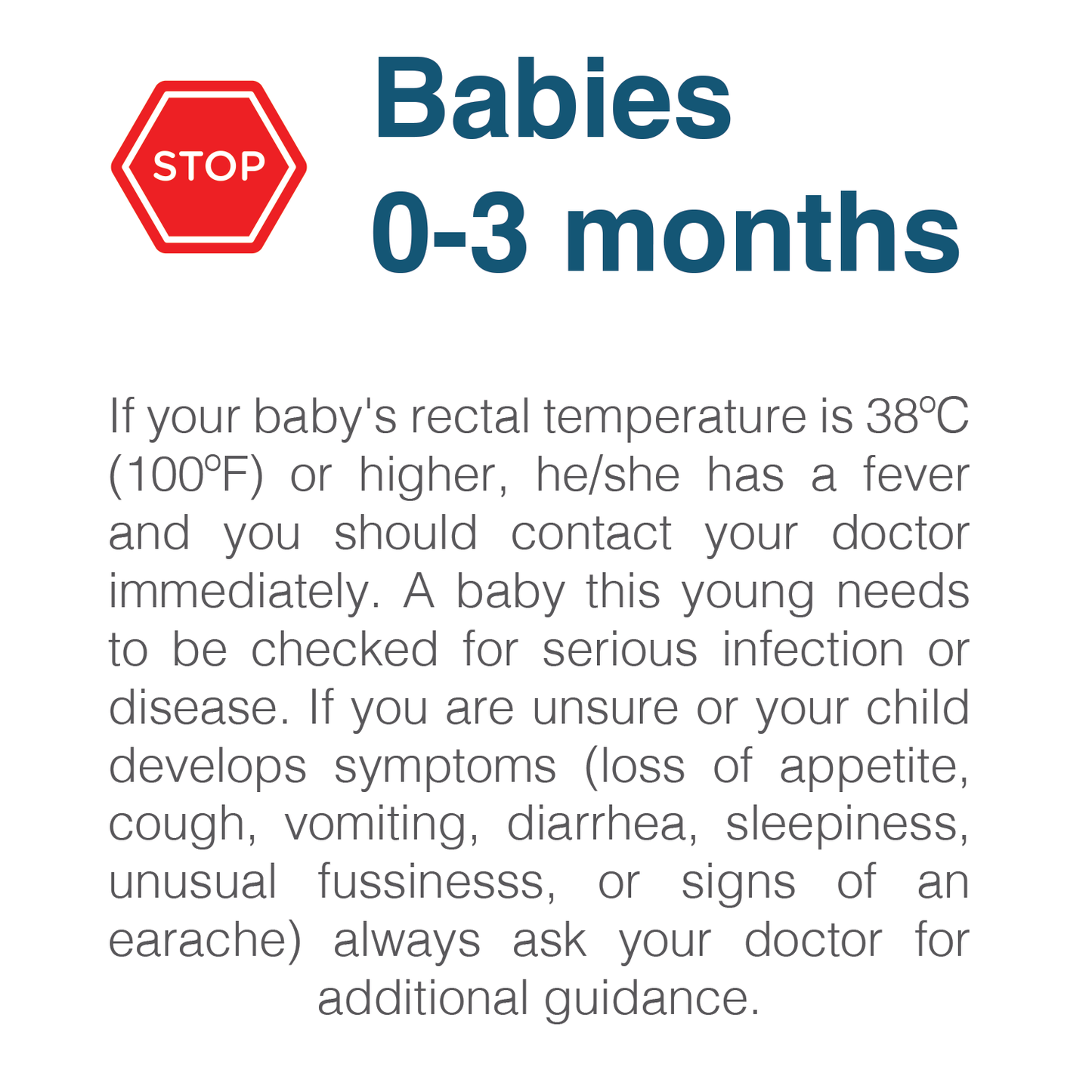 STOP

Babies
0-3 months

If your baby's rectal temperature is 38ºC (100ºF) or higher, he/she has a fever and you should contact your doctor immediately. A baby this young needs to be checked for serious infection or disease. If you are unsure or your child develops symptoms (loss of appetite, cough, vomiting, diarrhea, sleepiness, unusual fussinesss, or signs of an earache) always ask your doctor for additional guidance.